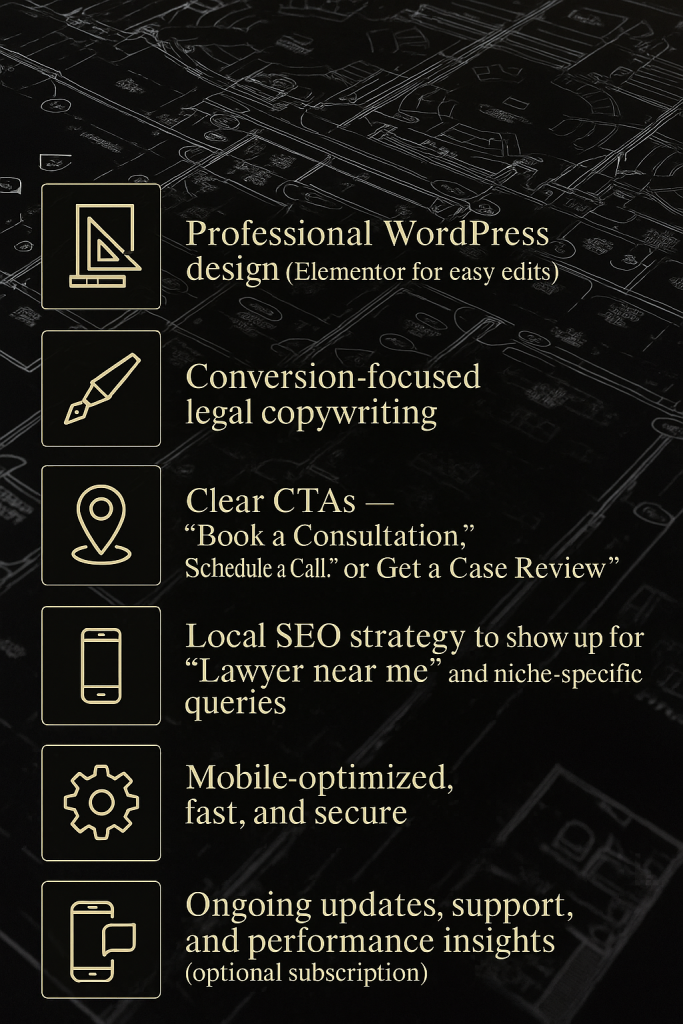 Professional WordPress design (Elementor for easy edits)

Conversion-focused legal copywriting

Clear CTAs — “Book a Consultation,” Schedule a Call.” or Get a Case Review”

Local SEO strategy to show up for “Lawyer near me” and niche-specific queries

Mobile-optimized, fast, and secure

Ongoing updates, support, and performance insights (optional subscription)